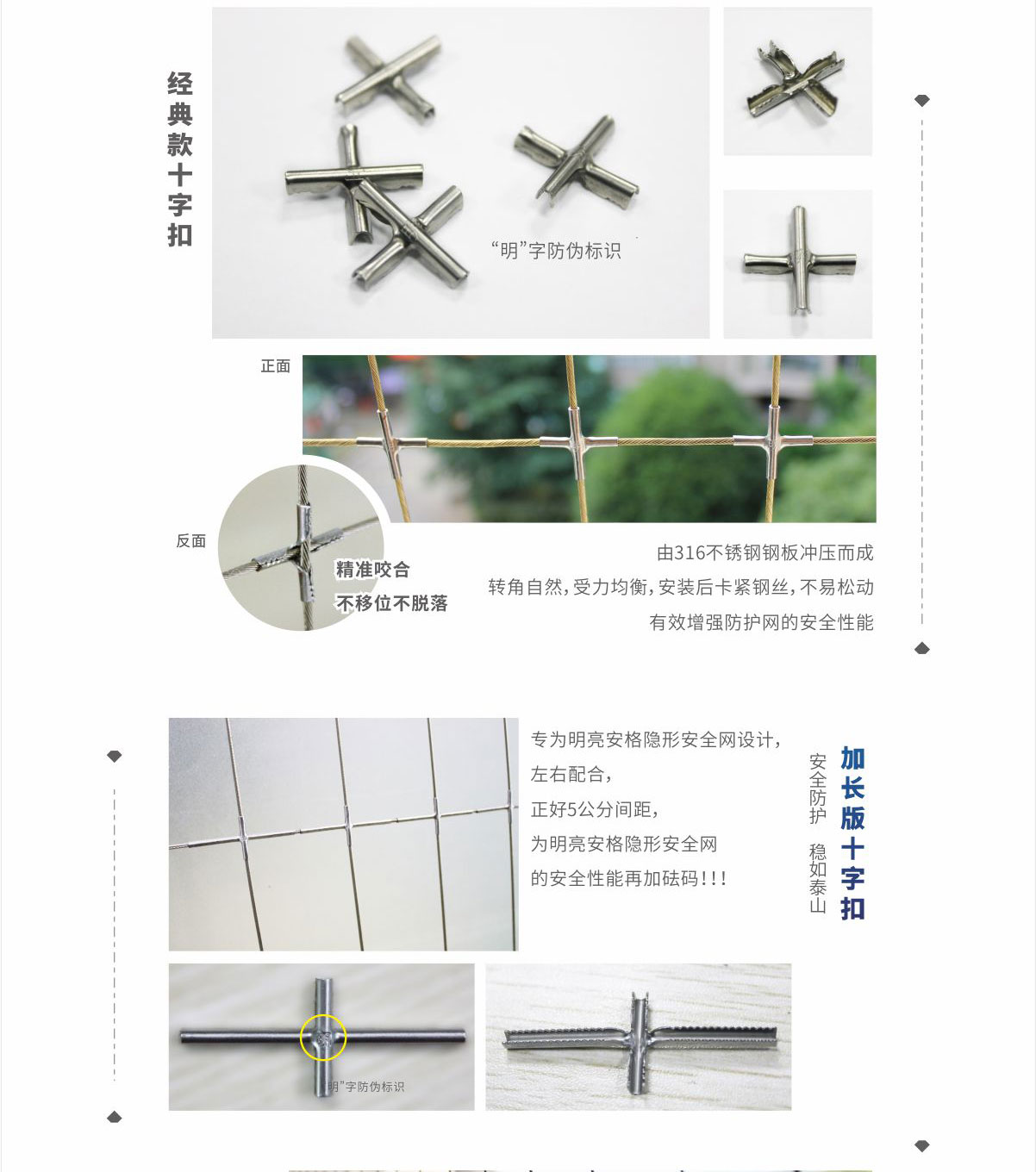 经典款十字扣

“明”字防伪标识

正面

反面

精准咬合
不移位不脱落

由316不锈钢钢板冲压而成
转角自然，受力均衡，安装后卡紧钢丝，不易松动
有效增强防护网的安全性能

专为明亮安格隐形安全网设计，
左右配合，
正好5公分间距，
为明亮安格隐形安全网
的安全性能再加砝码！！！

安全防护 稳如泰山

加长版十字扣

明”字防伪标识